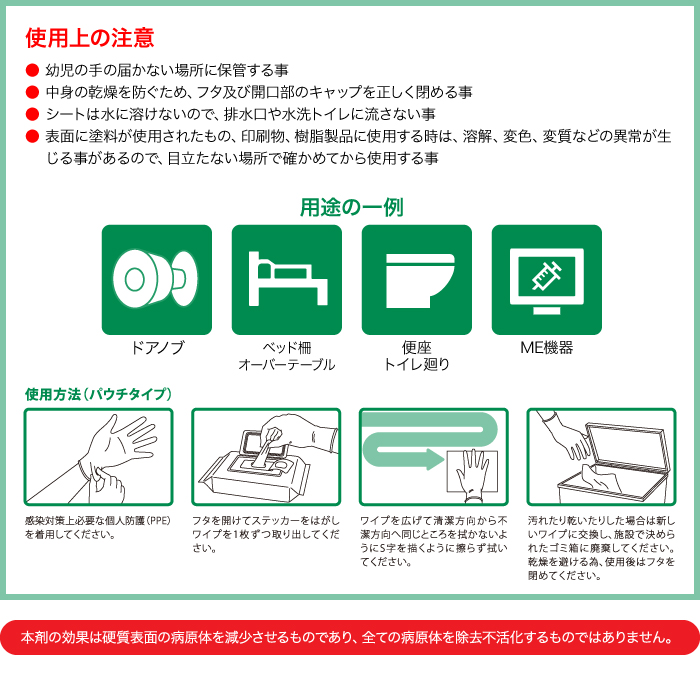 使用上の注意

● 幼児の手の届かない場所に保管する事
● 中身の乾燥を防ぐため、フタ及び開口部のキャップを正しく閉める事
● シートは水に溶けないので、排水口や水洗トイレに流さない事
● 表面に塗料が使用されたもの、印刷物、樹脂製品に使用する時は、溶解、変色、変質などの異常が生じる事があるので、目立たない場所で確かめてから使用する事

用途の一例

ドアノブ

ベッド柵
オーバーテーブル

便座
トイレ廻り

ME機器

使用方法（パウチタイプ）

感染対策上必要な個人防護（PPE）を着用してください。

フタを開けてステッカーをはがしワイプを1枚ずつ取り出してください。

ワイプを広げて清潔方向から不潔方向へ同じところを拭かないようにS字を描くように擦らず拭いてください。

汚れたり乾いたりした場合は新しいワイプに交換し、施設で決められたゴミ箱に廃棄してください。乾燥を避ける為、使用後はフタを閉めてください。

本剤の効果は硬質表面の病原体を減少させるものであり、全ての病原体を除去不活化するものではありません。